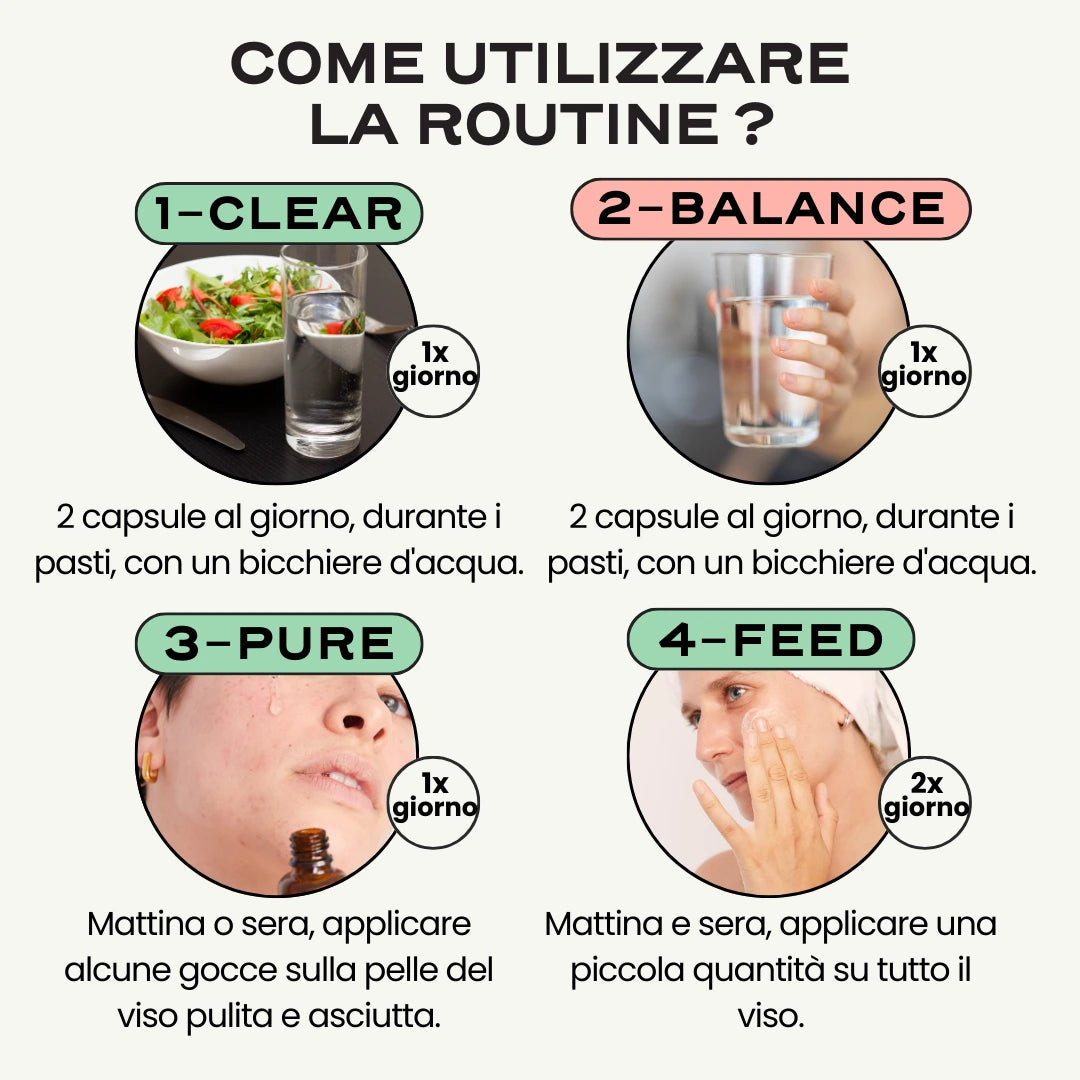 COME UTILIZZARE LA ROUTINE ?

1-CLEAR

1x giorno

2 capsule al giorno, durante i pasti, con un bicchiere d'acqua.

2-BALANCE

1x giorno

2 capsule al giorno, durante i pasti, con un bicchiere d'acqua.

3-PURE

1x giorno

Mattina o sera, applicare alcune gocce sulla pelle del viso pulita e asciutta.

4-FEED

2x giorno

Mattina e sera, applicare una piccola quantità su tutto il viso.